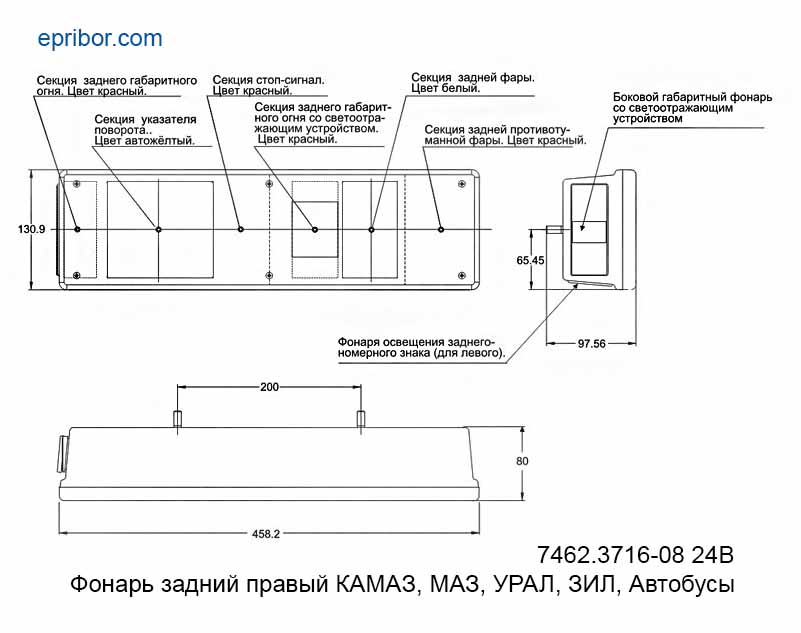 epribor.com

Секция заднего габаритного огня. Цвет красный.

Секция указателя поворота.. Цвет автожёлтый.

Секция стоп-сигнал. Цвет красный.

Секция заднего габаритного огня со светоотражающим устройством. Цвет красный.

Секция задней фары. Цвет белый.

Секция задней противотуманной фары. Цвет красный.

Боковой габаритный фонарь со светоотражающим устройством

130.9

65.45

97.56

Фонаря освещения заднего-номерного знака (для левого).

200

80

458.2

7462.3716-08 24В

Фонарь задний правый КАМАЗ, МАЗ, УРАЛ, ЗИЛ, Автобусы